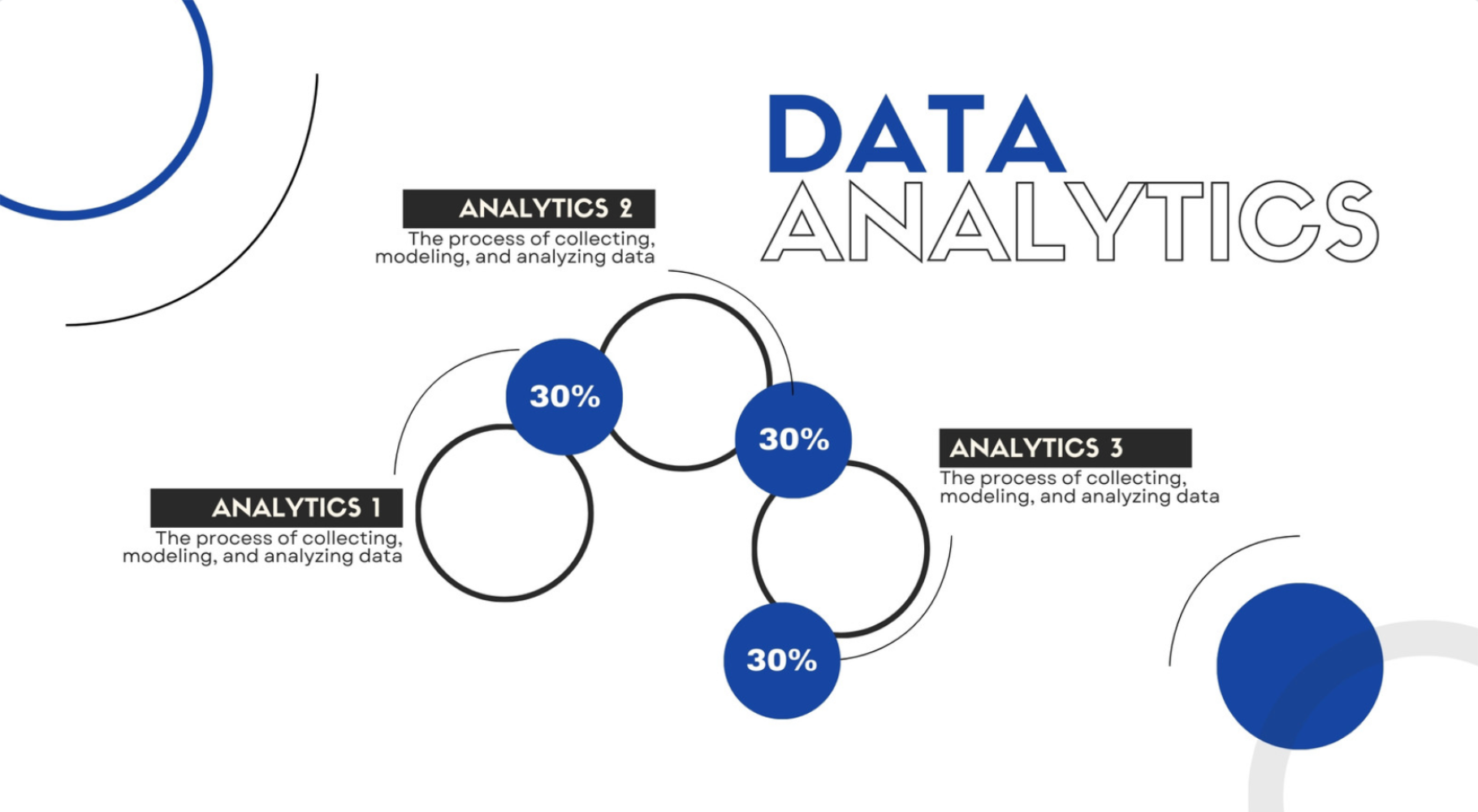 DATA
ANALYTICS

ANALYTICS 2
The process of collecting, modeling, and analyzing data

30%

30%

ANALYTICS 3
The process of collecting, modeling, and analyzing data

ANALYTICS 1
The process of collecting, modeling, and analyzing data

30%